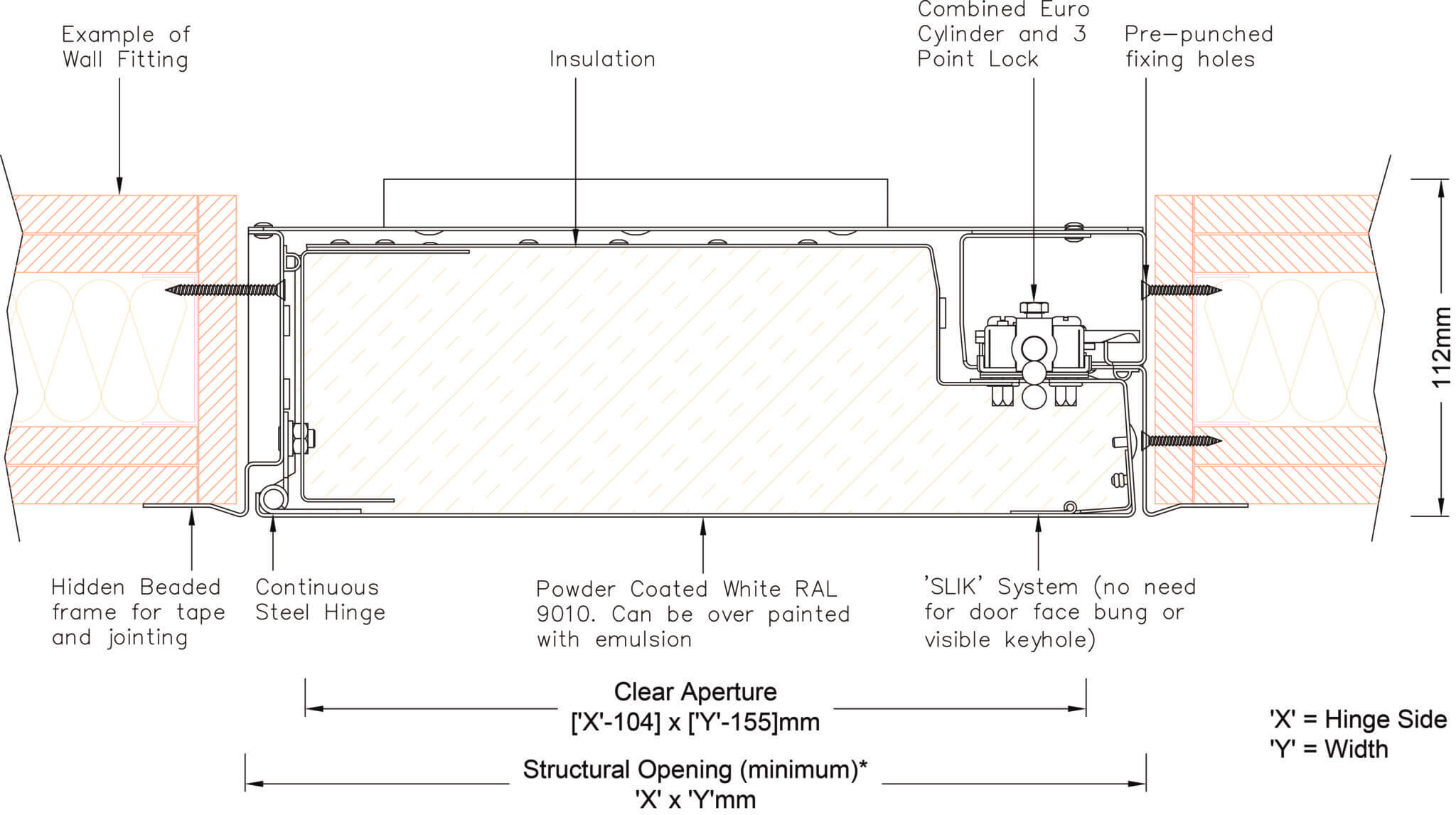 Example of Wall Fitting

Insulation

Combined Euro Cylinder and 3 Point Lock

Pre-punched fixing holes

112mm

Hidden Beaded frame for tape and jointing

Continuous Steel Hinge

Powder Coated White RAL 9010. Can be over painted with emulsion

'SLIK' System (no need for door face bung or visible keyhole)

Clear Aperture
['X'-104] x ['Y'-155]mm

Structural Opening (minimum)*
'X' x 'Y'mm

'X' = Hinge Side
'Y' = Width