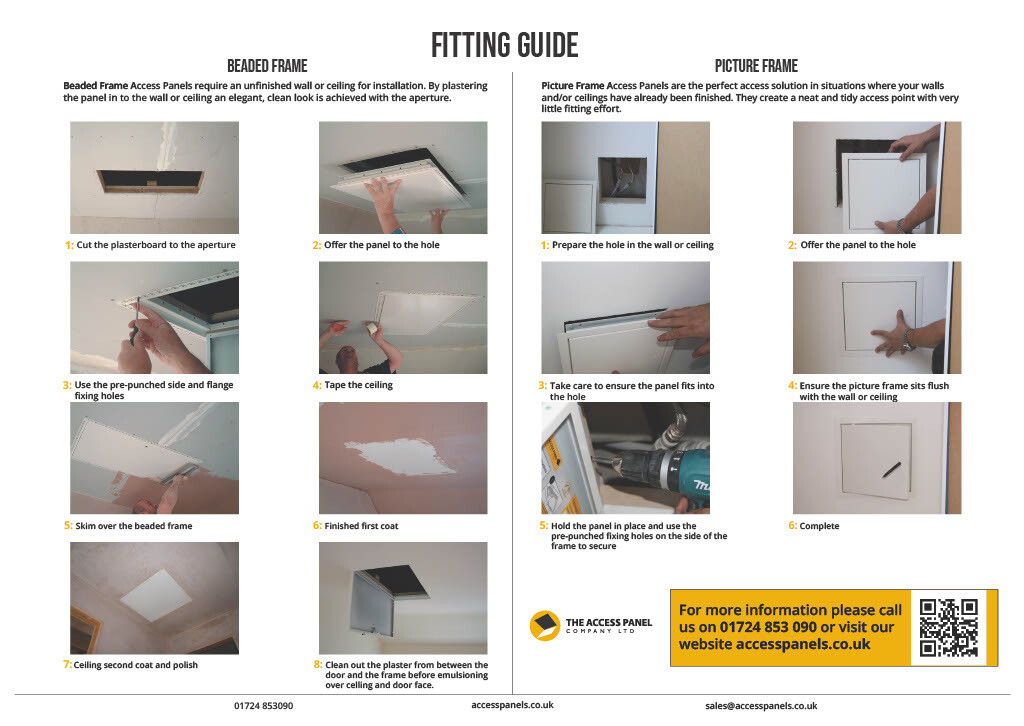 FITTING GUIDE

BEADED FRAME

Beaded Frame Access Panels require an unfinished wall or ceiling for installation. By plastering the panel in to the wall or ceiling an elegant, clean look is achieved with the aperture.

1: Cut the plasterboard to the aperture

2: Offer the panel to the hole

3: Use the pre-punched side and flange fixing holes

4: Tape the ceiling

5: Skim over the beaded frame

6: Finished first coat

7: Ceiling second coat and polish

8: Clean out the plaster from between the door and the frame before emulsioning over ceiling and door face.

PICTURE FRAME

Picture Frame Access Panels are the perfect access solution in situations where your walls and/or ceilings have already been finished. They create a neat and tidy access point with very little fitting effort.

1: Prepare the hole in the wall or ceiling

2: Offer the panel to the hole

3: Take care to ensure the panel fits into the hole

4: Ensure the picture frame sits flush with the wall or ceiling

5: Hold the panel in place and use the pre-punched fixing holes on the side of the frame to secure

6: Complete

THE ACCESS PANEL COMPANY LTD

For more information please call us on 01724 853 090 or visit our website accesspanels.co.uk

01724 853090 accesspanels.co.uk sales@accesspanels.co.uk