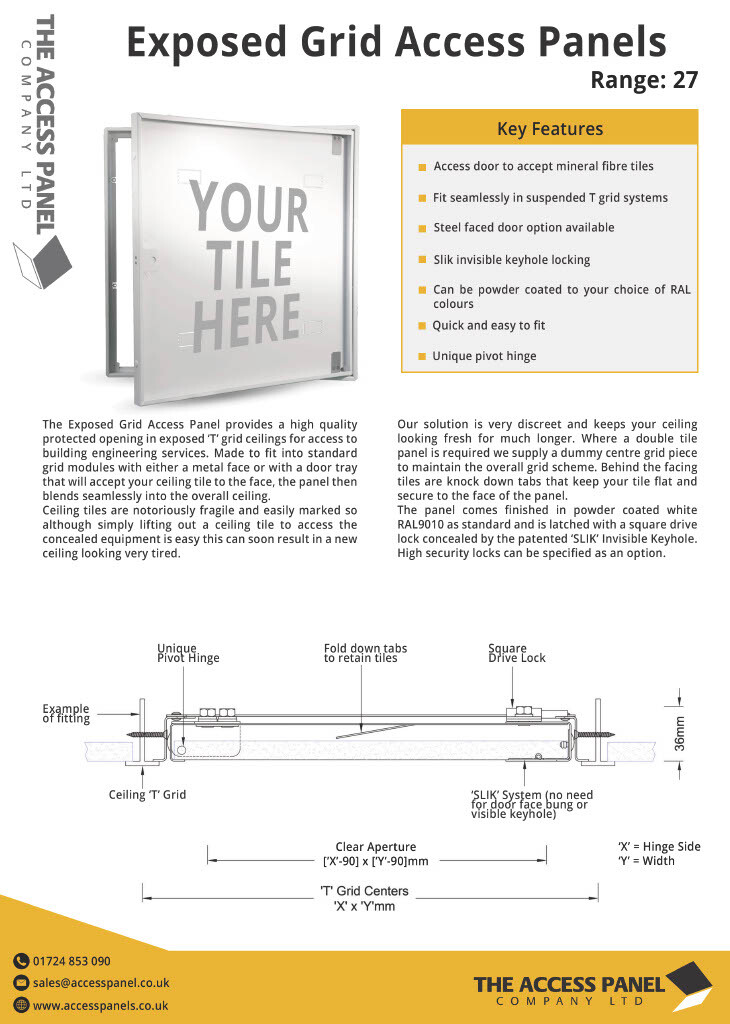 THE ACCESS PANEL
COMPANY LTD

Exposed Grid Access Panels

Range: 27

YOUR TILE HERE

Key Features

Access door to accept mineral fibre tiles

Fit seamlessly in suspended T grid systems

Steel faced door option available

Slik invisible keyhole locking

Can be powder coated to your choice of RAL colours

Quick and easy to fit

Unique pivot hinge

The Exposed Grid Access Panel provides a high quality protected opening in exposed 'T' grid ceilings for access to building engineering services. Made to fit into standard grid modules with either a metal face or with a door tray that will accept your ceiling tile to the face, the panel then blends seamlessly into the overall ceiling.
Ceiling tiles are notoriously fragile and easily marked so although simply lifting out a ceiling tile to access the concealed equipment is easy this can soon result in a new ceiling looking very tired.

Our solution is very discreet and keeps your ceiling looking fresh for much longer. Where a double tile panel is required we supply a dummy centre grid piece to maintain the overall grid scheme. Behind the facing tiles are knock down tabs that keep your tile flat and secure to the face of the panel.
The panel comes finished in powder coated white RAL9010 as standard and is latched with a square drive lock concealed by the patented 'SLIK' Invisible Keyhole. High security locks can be specified as an option.

Unique Pivot Hinge

Fold down tabs to retain tiles

Square Drive Lock

Example of fitting

36mm

Ceiling 'T' Grid

'SLIK' System (no need for door face bung or visible keyhole)

Clear Aperture
['X'-90] x ['Y'-90]mm

'X' = Hinge Side
'Y' = Width

'T' Grid Centers
'X' x 'Y'mm

01724 853 090
sales@accesspanel.co.uk
www.accesspanels.co.uk

THE ACCESS PANEL
COMPANY LTD