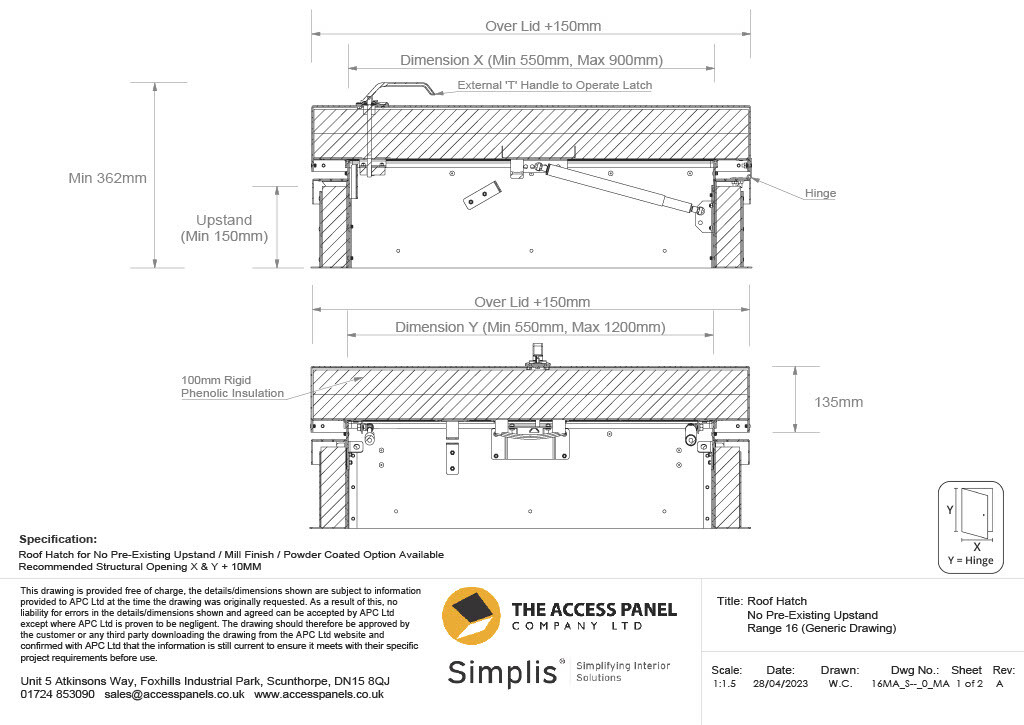 Over Lid +150mm

Dimension X (Min 550mm, Max 900mm)

External 'T' Handle to Operate Latch

Min 362mm

Upstand (Min 150mm)

Hinge

Over Lid +150mm

Dimension Y (Min 550mm, Max 1200mm)

100mm Rigid Phenolic Insulation

135mm

Y

X

Y = Hinge

Specification:
Roof Hatch for No Pre-Existing Upstand / Mill Finish / Powder Coated Option Available
Recommended Structural Opening X & Y + 10MM

This drawing is provided free of charge, the details/dimensions shown are subject to information provided to APC Ltd at the time the drawing was originally requested. As a result of this, no liability for errors in the details/dimensions shown and agreed can be accepted by APC Ltd except where APC Ltd is proven to be negligent. The drawing should therefore be approved by the customer or any third party downloading the drawing from the APC Ltd website and confirmed with APC Ltd that the information is still current to ensure it meets with their specific project requirements before use.

Unit 5 Atkinsons Way, Foxhills Industrial Park, Scunthorpe, DN15 8QJ
01724 853090 sales@accesspanels.co.uk www.accesspanels.co.uk

THE ACCESS PANEL COMPANY LTD

Simplis® Simplifying Interior Solutions

Title: Roof Hatch
No Pre-Existing Upstand
Range 16 (Generic Drawing)

| Scale: | Date: | Drawn: | Dwg No.: | Sheet | Rev: |
|---|---|---|---|---|---|
| 1:1.5 | 28/04/2023 | W.C. | 16MA_S--_0_MA | 1 of 2 | A |